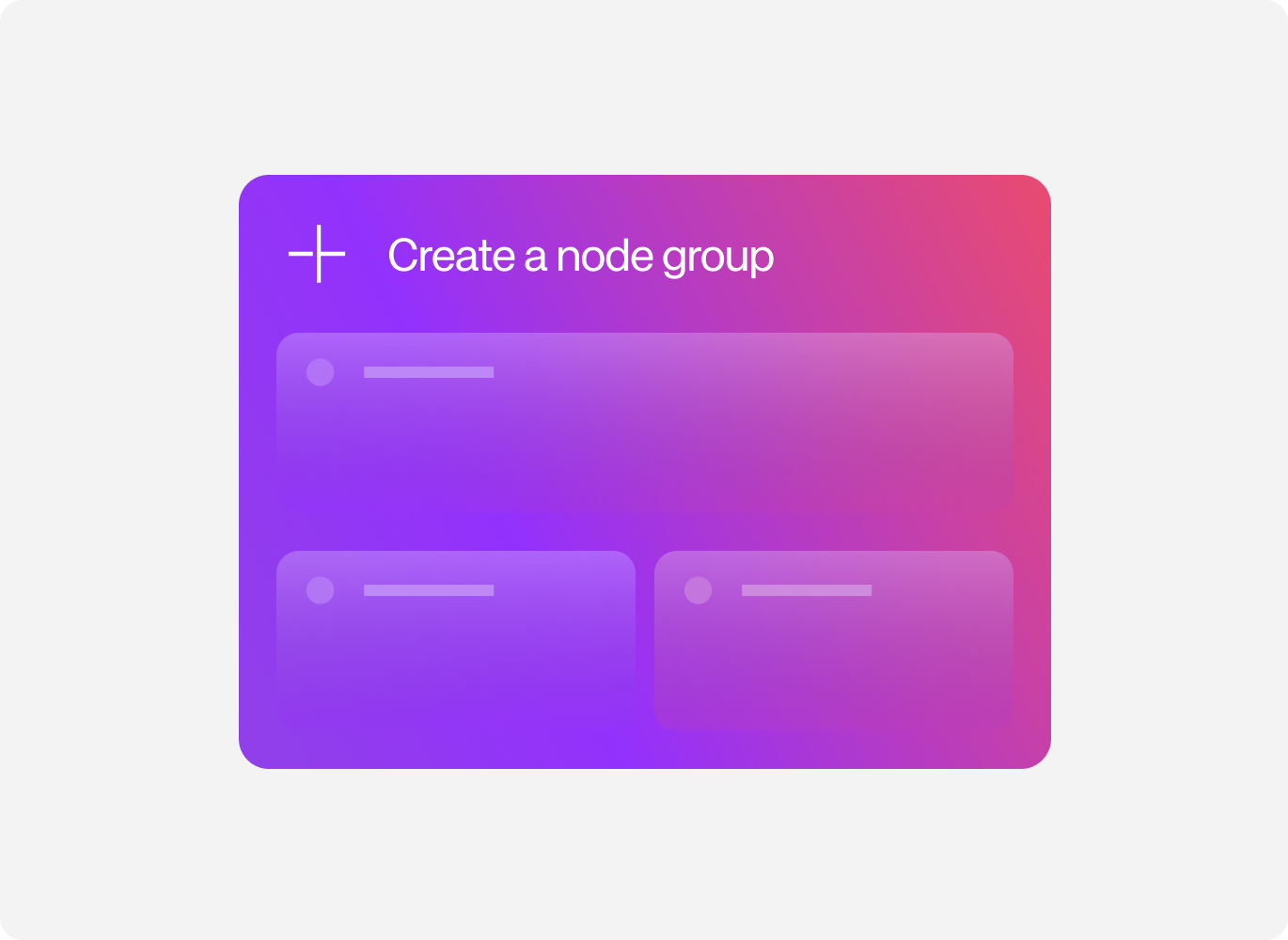 Create a node group